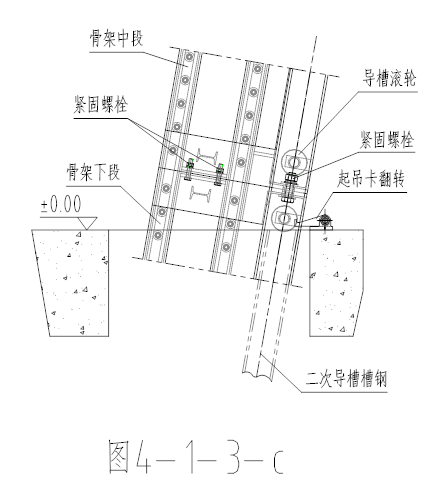 骨架中段

导槽滚轮

紧固螺栓

紧固螺栓

骨架下段

起吊卡翻转

±0.00

二次导槽槽钢

图4-1-3-c